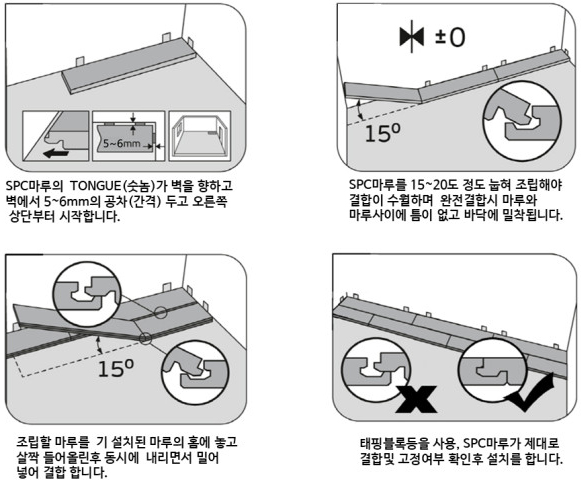 5~6mm

SPC마루의 TONGUE(숫놈)가 벽을 향하고 벽에서 5~6mm의 공차(간격) 두고 오른쪽 상단부터 시작합니다.

±0

15º

SPC마루를 15~20도 정도 눕혀 조립해야 결합이 수월하며 완전결합시 마루와 마루사이에 틈이 없고 바닥에 밀착됩니다.

15º

조립할 마루를 기 설치된 마루의 홈에 놓고 살짝 들어올린후 동시에 내리면서 밀어 넣어 결합 합니다.

태핑블록등을 사용, SPC마루가 제대로 결합및 고정여부 확인후 설치를 합니다.